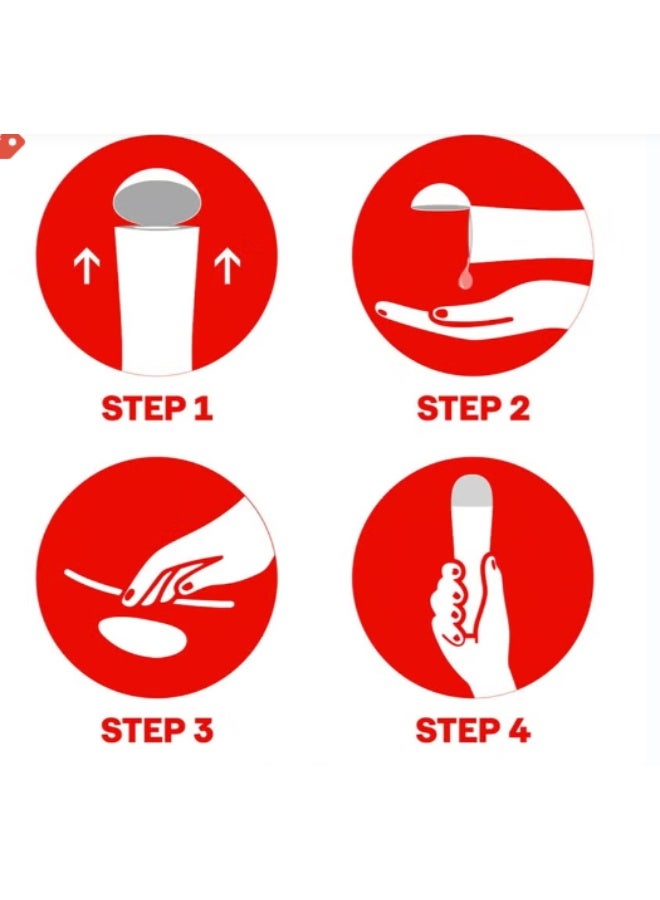 STEP 1

STEP 2

STEP 3

STEP 4